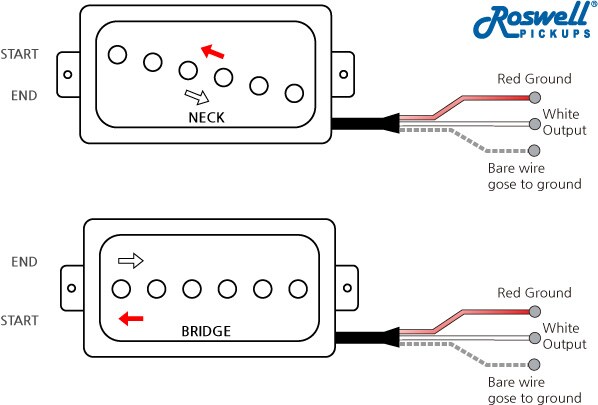 Roswell®
PICKUPS

START

END

NECK

Red Ground

White Output

Bare wire gose to ground

END

START

BRIDGE

Red Ground

White Output

Bare wire gose to ground