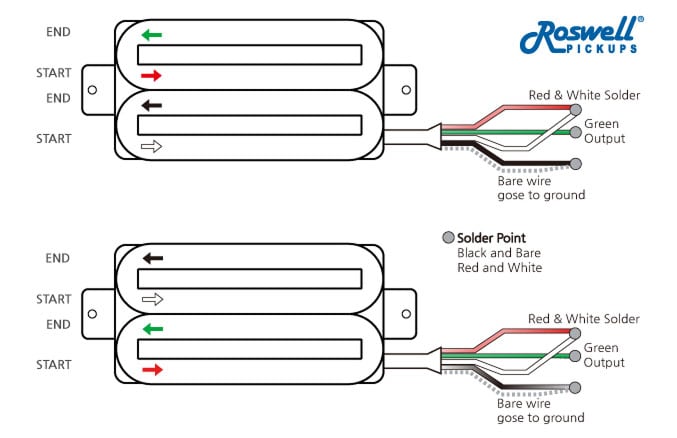 Roswell®
PICKUPS

END
START
END
START

Red & White Solder
Green
Output
Bare wire
gose to ground

Solder Point
Black and Bare
Red and White

END
START
END
START

Red & White Solder
Green
Output
Bare wire
gose to ground