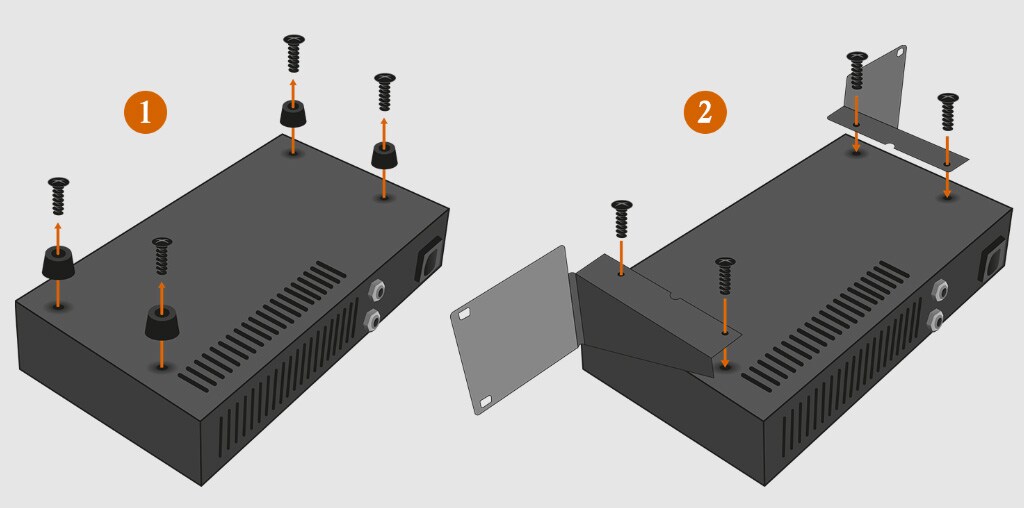 1

2