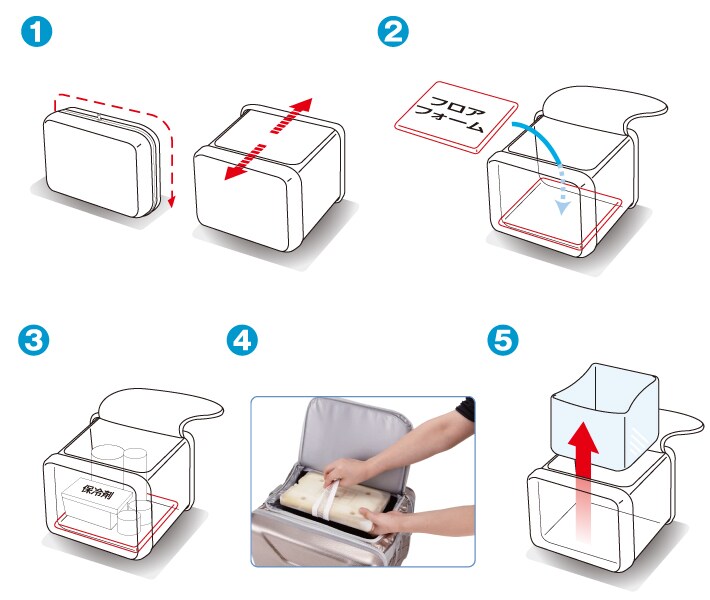 1

2

フロア
フォーム

3

保冷剤

4

5