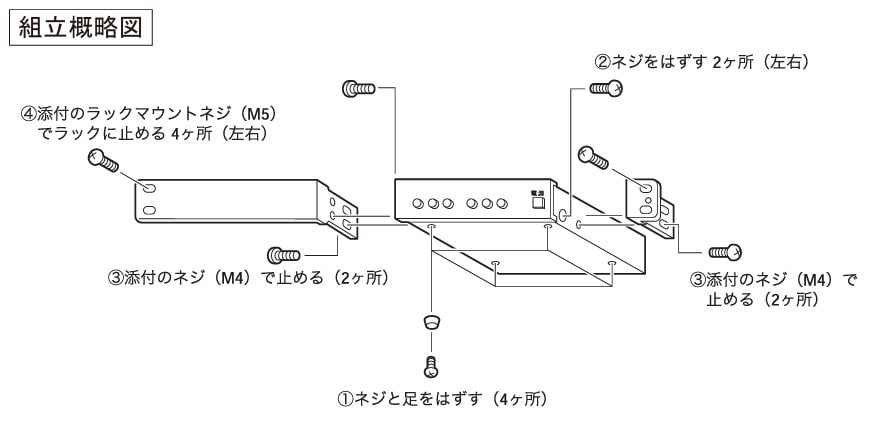 組立概略図

②ネジをはずす 2ヶ所（左右）

④添付のラックマウントネジ（M5）でラックに止める 4ヶ所（左右）

電源

③添付のネジ（M4）で止める（2ヶ所）

③添付のネジ（M4）で止める（2ヶ所）

①ネジと足をはずす（4ヶ所）