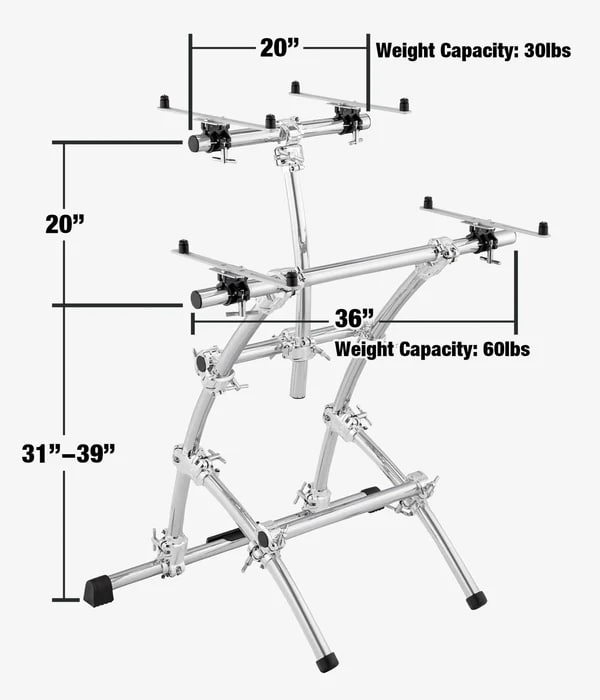 20”
Weight Capacity: 30lbs
20”
36”
Weight Capacity: 60lbs
31”–39”