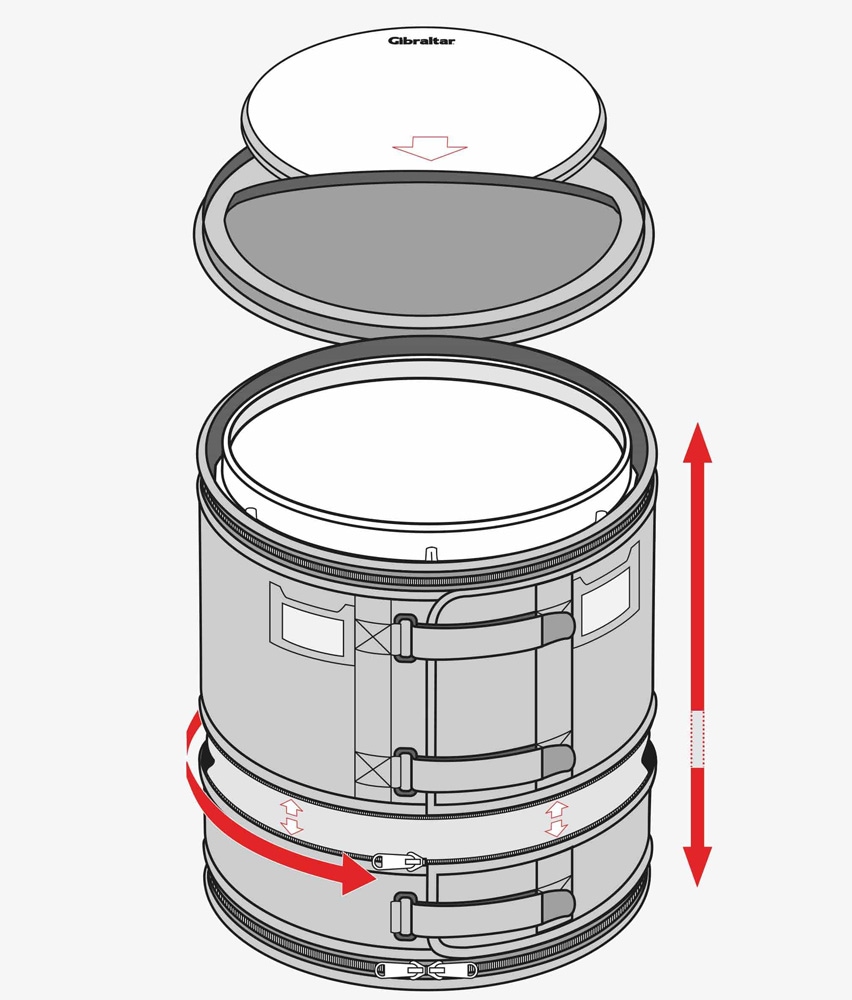 Gibraltar