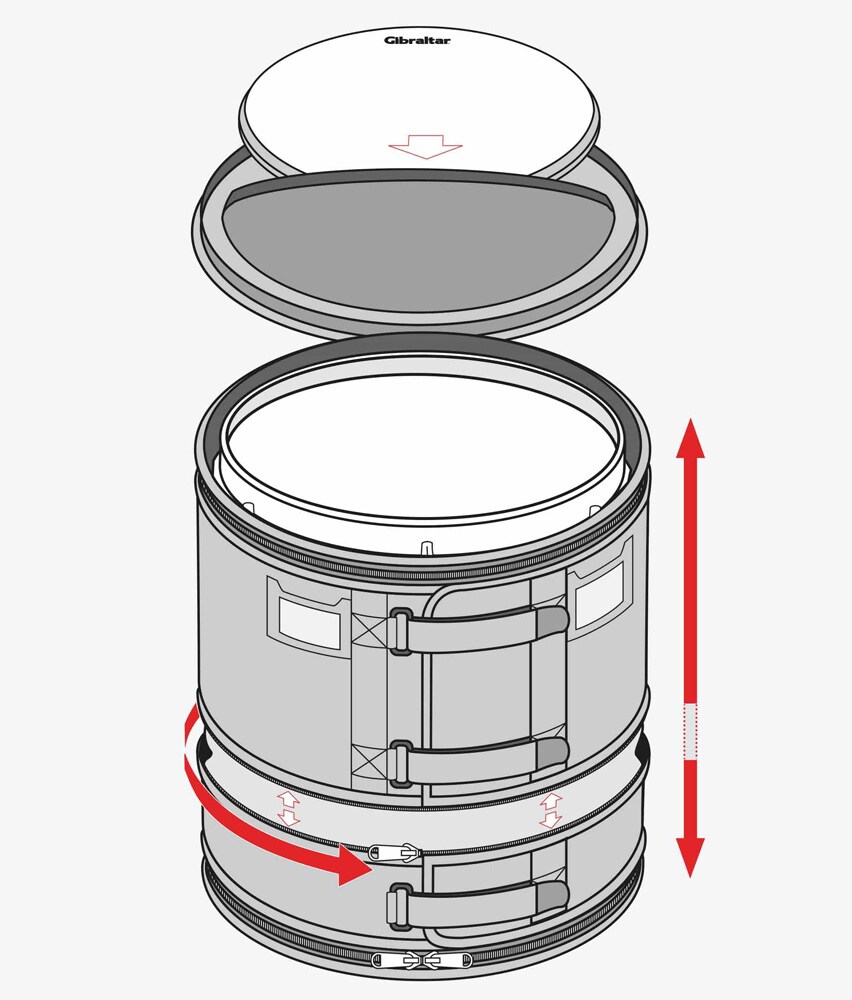 Gibraltar