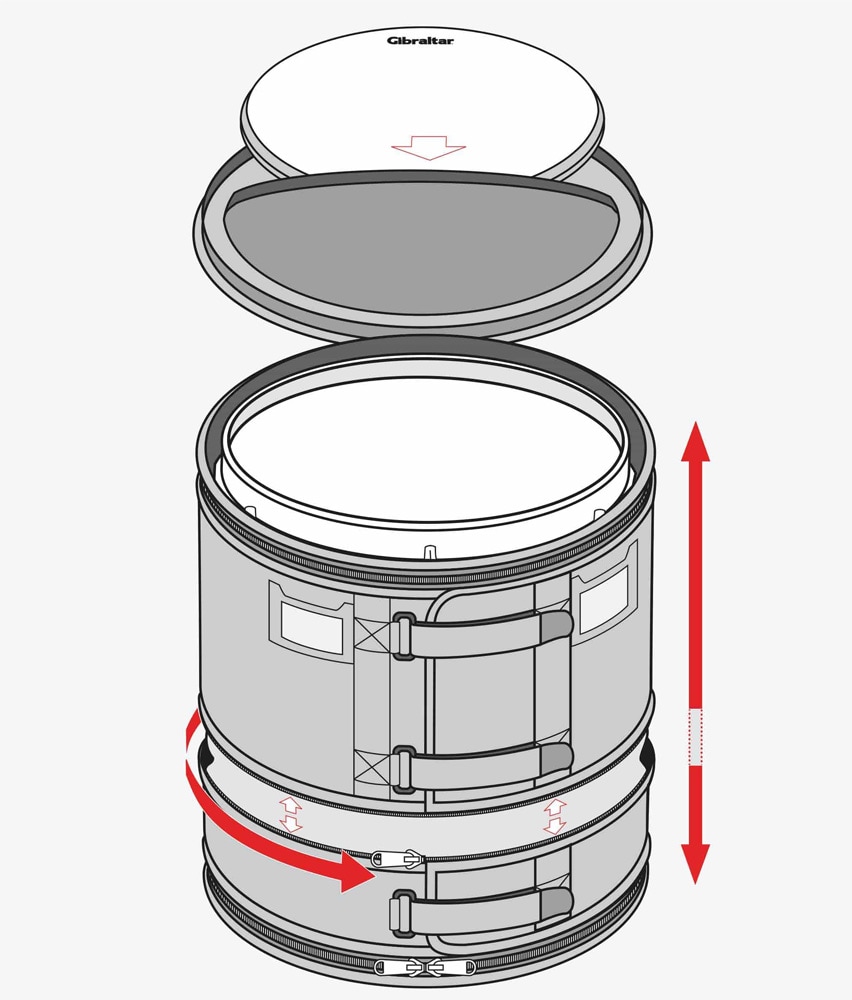 Gibraltar