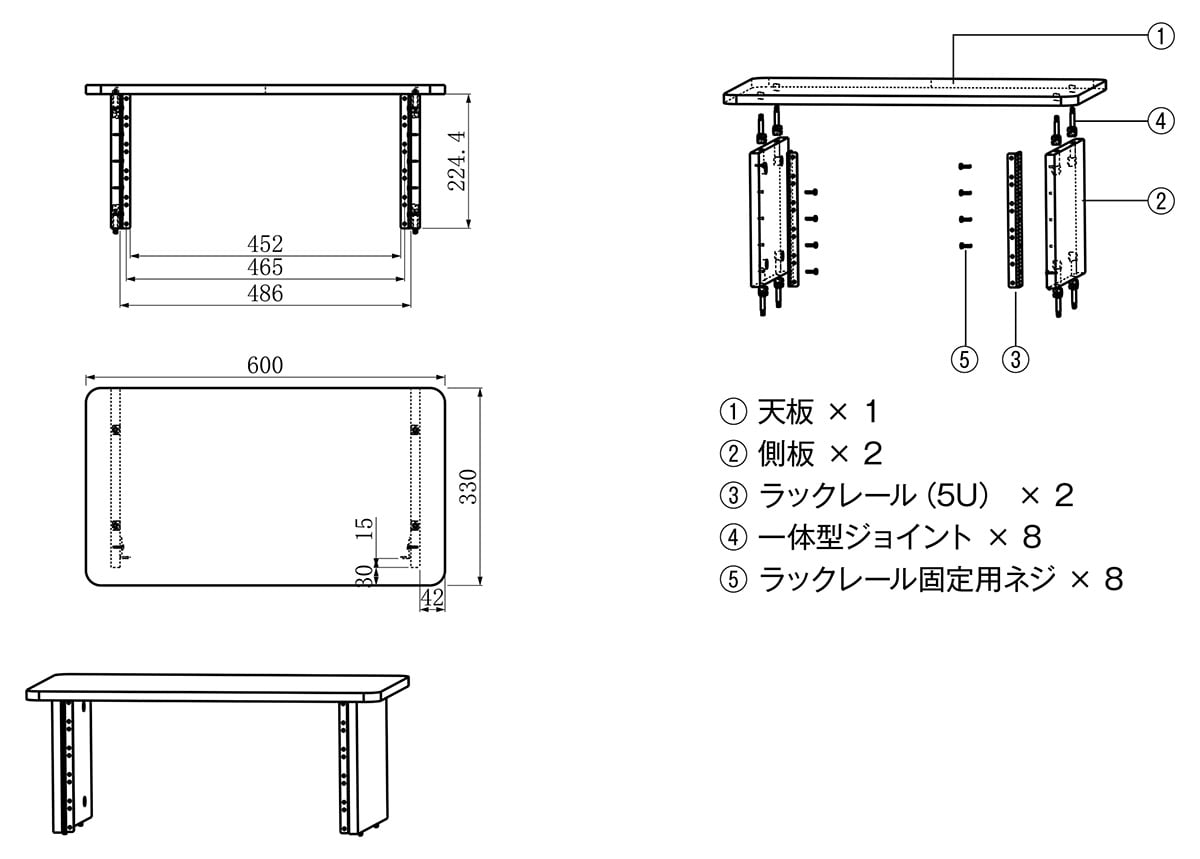 224.4

452

465

486

600

330

15

30

42

①

④

②

⑤ ③

① 天板 × 1
② 側板 × 2
③ ラックレール (5U) × 2
④ 一体型ジョイント × 8
⑤ ラックレール固定用ネジ × 8