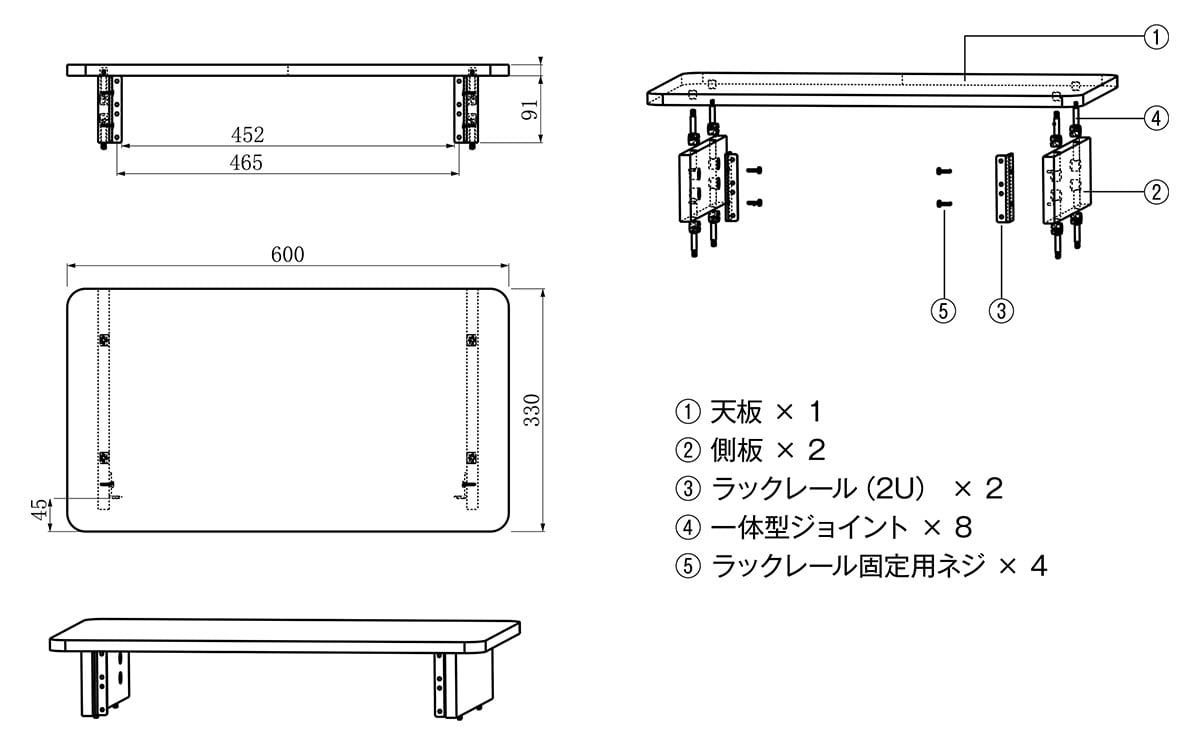 91
452
465

600

330

45

①
④
②
⑤
③

① 天板 × 1
② 側板 × 2
③ ラックレール (2U) × 2
④ 一体型ジョイント × 8
⑤ ラックレール固定用ネジ × 4