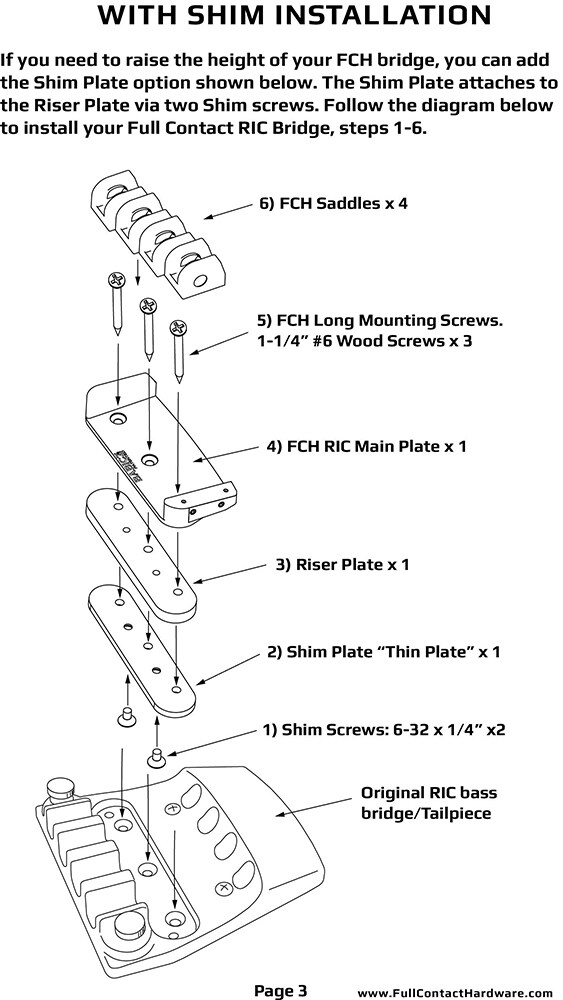 WITH SHIM INSTALLATION

If you need to raise the height of your FCH bridge, you can add the Shim Plate option shown below. The Shim Plate attaches to the Riser Plate via two Shim screws. Follow the diagram below to install your Full Contact RIC Bridge, steps 1-6.

6) FCH Saddles x 4

5) FCH Long Mounting Screws. 1-1/4" #6 Wood Screws x 3

4) FCH RIC Main Plate x 1

3) Riser Plate x 1

2) Shim Plate "Thin Plate" x 1

1) Shim Screws: 6-32 x 1/4" x2

Original RIC bass bridge/Tailpiece

Page 3

www.FullContactHardware.com