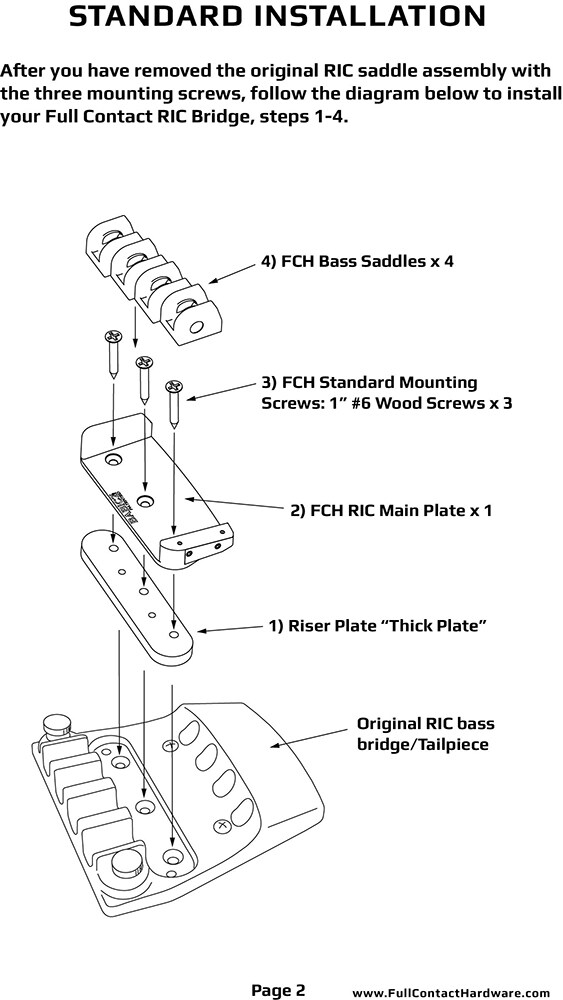 STANDARD INSTALLATION

After you have removed the original RIC saddle assembly with the three mounting screws, follow the diagram below to install your Full Contact RIC Bridge, steps 1-4.

4) FCH Bass Saddles x 4

3) FCH Standard Mounting Screws: 1” #6 Wood Screws x 3

2) FCH RIC Main Plate x 1

1) Riser Plate “Thick Plate”

Original RIC bass bridge/Tailpiece

Page 2

www.FullContactHardware.com