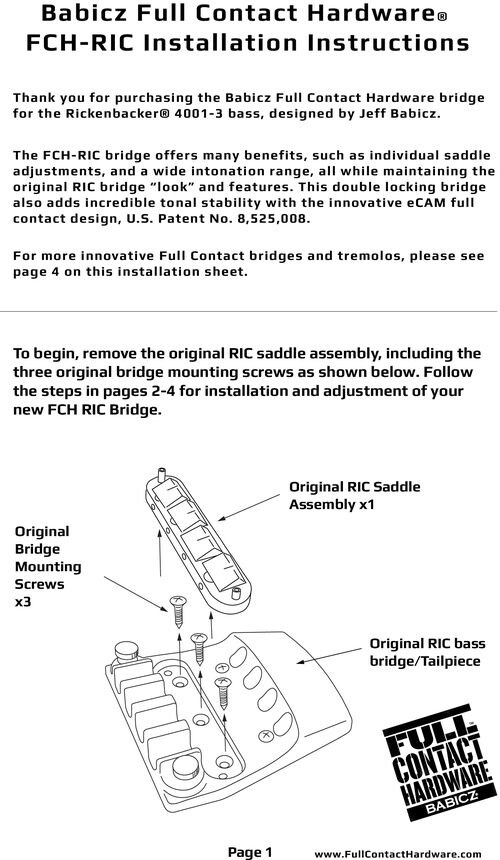 Babicz Full Contact Hardware®
FCH-RIC Installation Instructions

Thank you for purchasing the Babicz Full Contact Hardware bridge for the Rickenbacker® 4001-3 bass, designed by Jeff Babicz.

The FCH-RIC bridge offers many benefits, such as individual saddle adjustments, and a wide intonation range, all while maintaining the original RIC bridge "look" and features. This double locking bridge also adds incredible tonal stability with the innovative eCAM full contact design, U.S. Patent No. 8,525,008.

For more innovative Full Contact bridges and tremolos, please see page 4 on this installation sheet.

To begin, remove the original RIC saddle assembly, including the three original bridge mounting screws as shown below. Follow the steps in pages 2-4 for installation and adjustment of your new FCH RIC Bridge.

Original RIC Saddle Assembly x1

Original Bridge Mounting Screws x3

Original RIC bass bridge/Tailpiece

FULL CONTACT HARDWARE BABICZ

Page 1

www.FullContactHardware.com