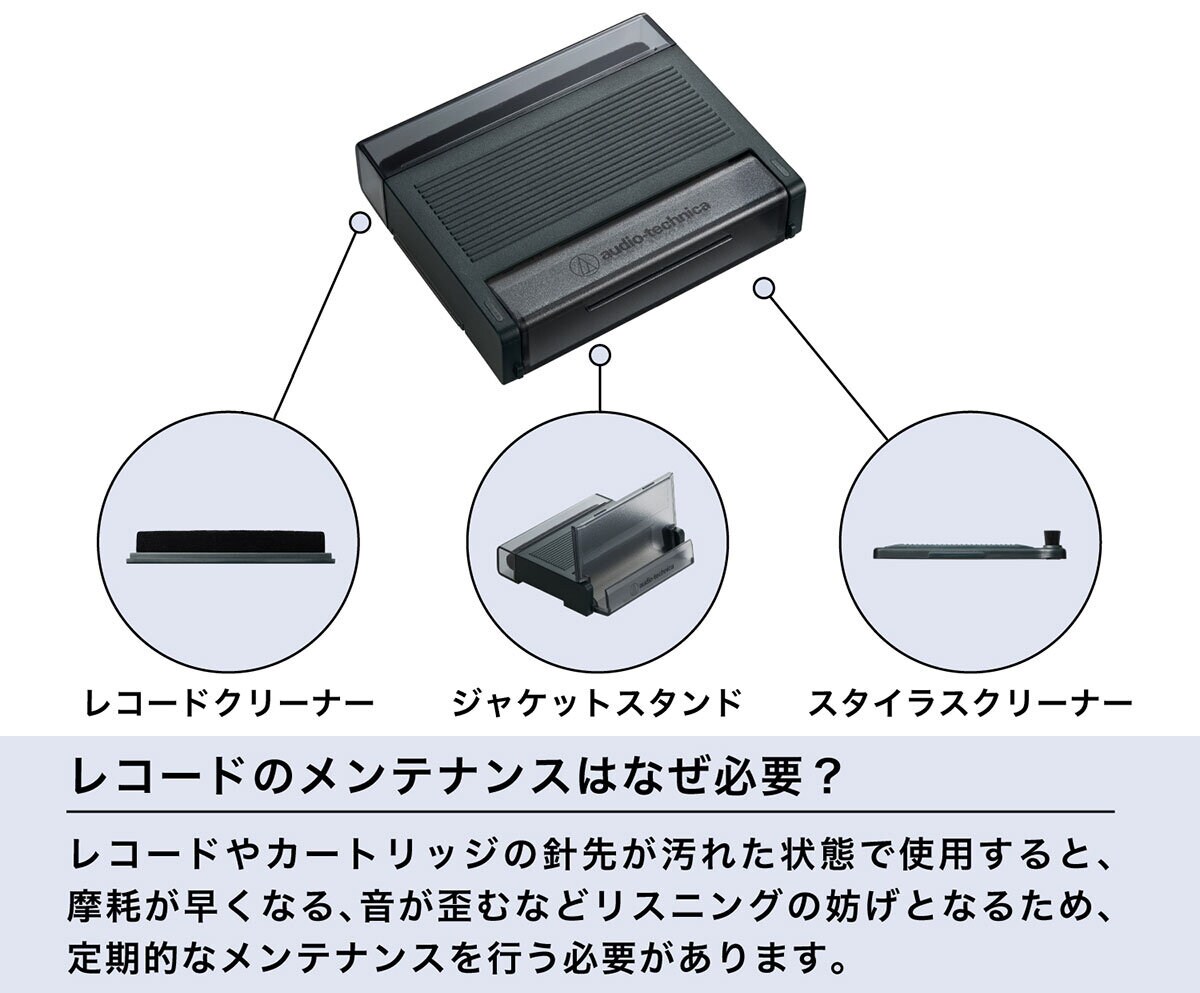 audio-technica

audio-technica

レコードクリーナー

ジャケットスタンド

スタイラスクリーナー

レコードのメンテナンスはなぜ必要？

レコードやカートリッジの針先が汚れた状態で使用すると、摩耗が早くなる、音が歪むなどリスニングの妨げとなるため、定期的なメンテナンスを行う必要があります。