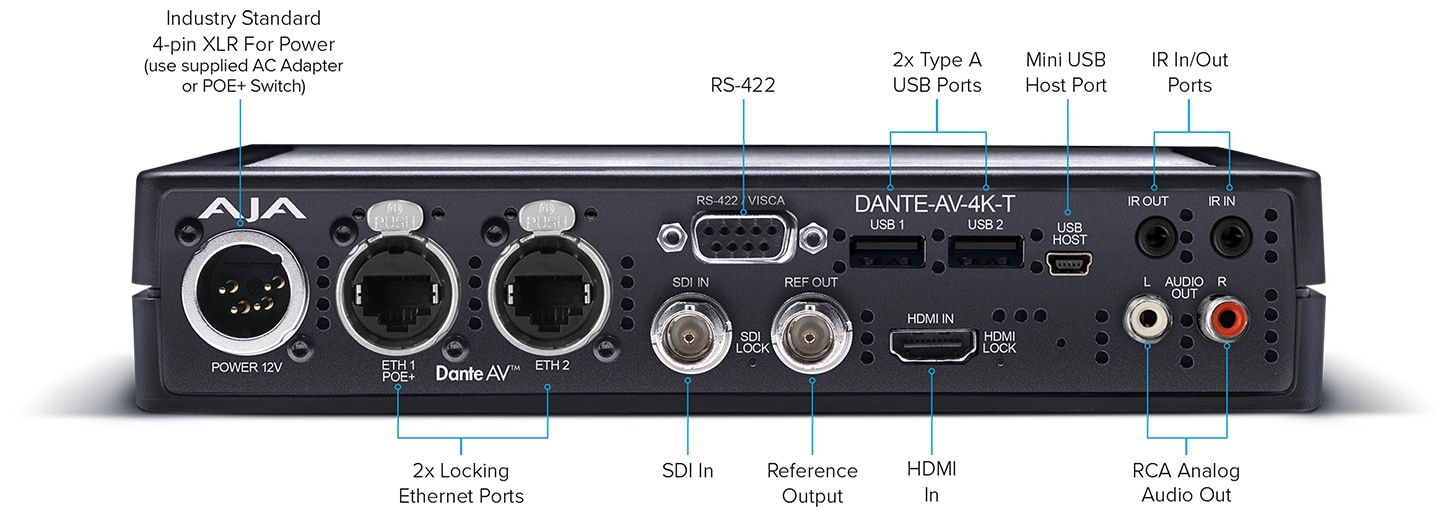 Industry Standard 4-pin XLR For Power (use supplied AC Adapter or POE+ Switch)

RS-422

2x Type A USB Ports

Mini USB Host Port

IR In/Out Ports

AJA

PUSH

PUSH

RS-422 / VISCA

DANTE-AV-4K-T

USB 1

USB 2

USB HOST

IR OUT

IR IN

SDI IN

REF OUT

L

AUDIO OUT

R

SDI LOCK

HDMI IN

HDMI LOCK

POWER 12V

ETH 1 POE+

Dante AV™

ETH 2

2x Locking Ethernet Ports

SDI In

Reference Output

HDMI In

RCA Analog Audio Out