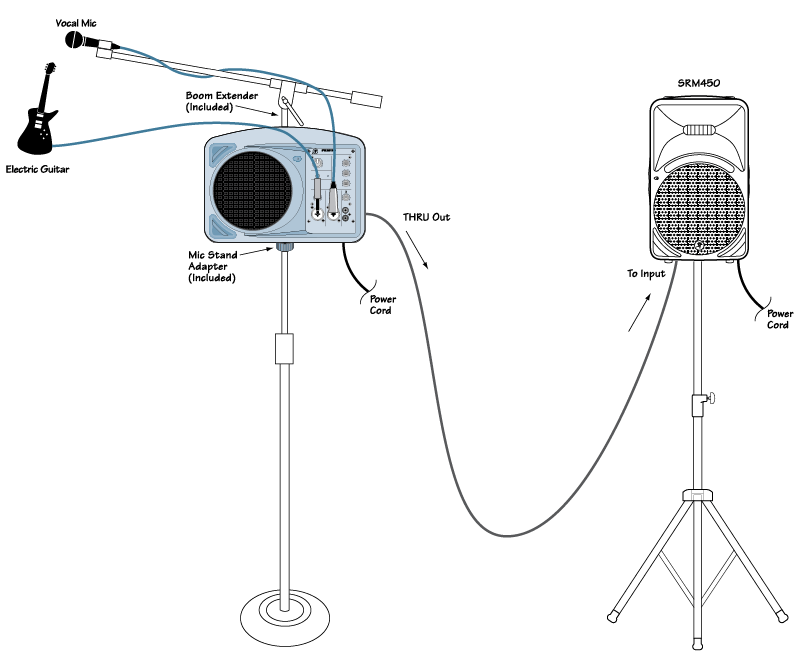 Vocal Mic

Electric Guitar

Boom Extender (Included)

Mic Stand Adapter (Included)

Power Cord

THRU Out

SRM450

To Input

Power Cord