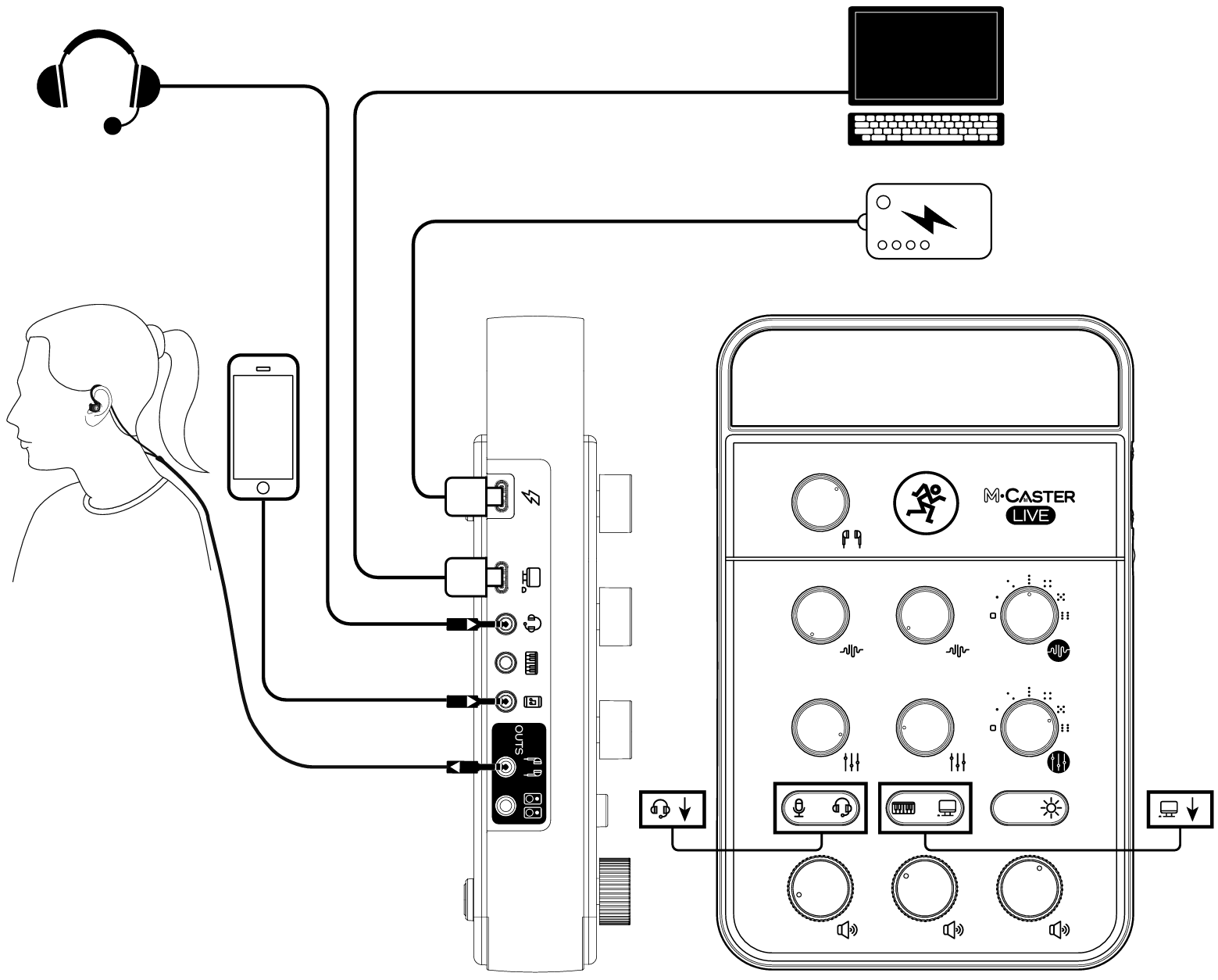 OUTS

M·CASTER
LIVE