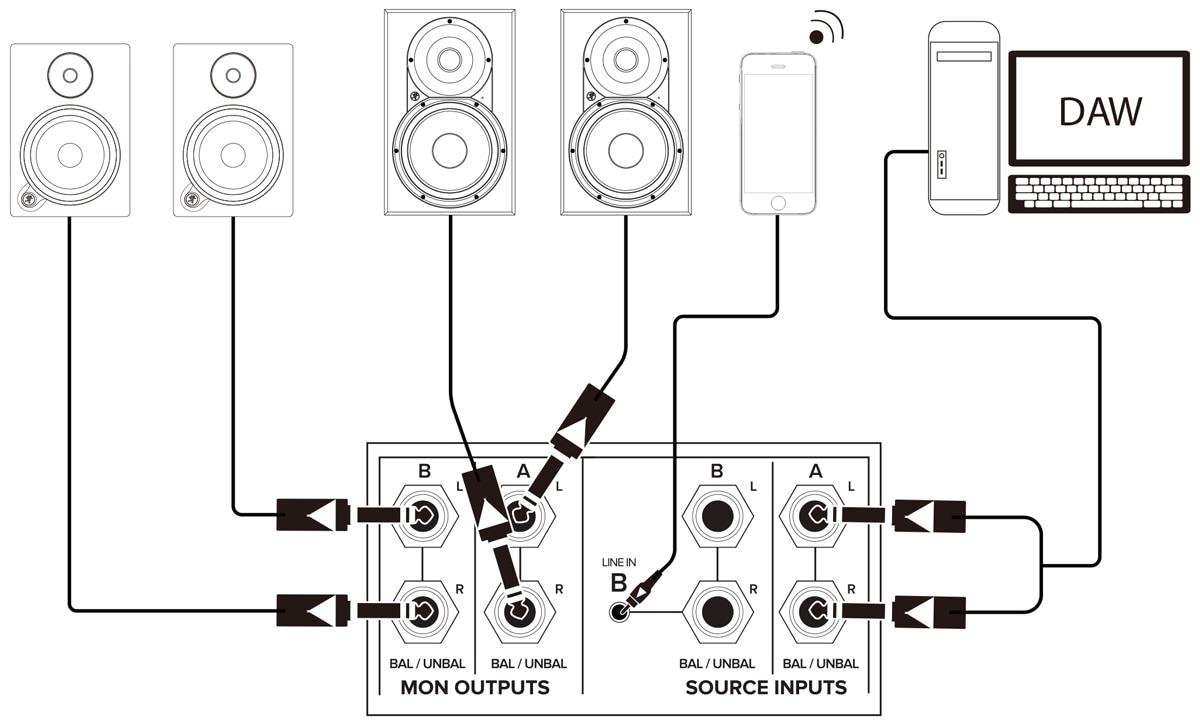 DAW

B
L
R
BAL / UNBAL

A
L
R
BAL / UNBAL

MON OUTPUTS

LINE IN
B

B
L
R
BAL / UNBAL

A
L
R
BAL / UNBAL

SOURCE INPUTS