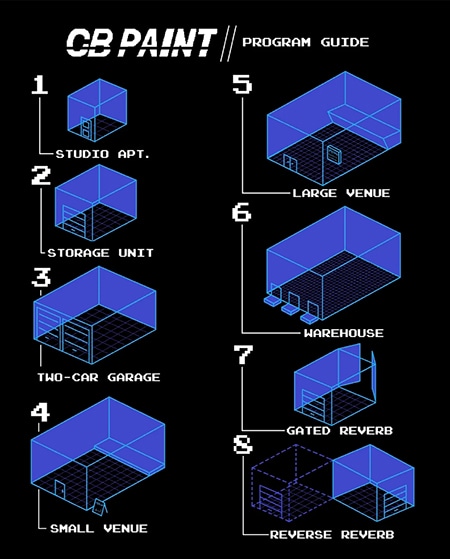 CB PAINT // PROGRAM GUIDE

1
STUDIO APT.

2
STORAGE UNIT

3
TWO-CAR GARAGE

4
SMALL VENUE

5
LARGE VENUE

6
WAREHOUSE

7
GATED REVERB

8
REVERSE REVERB